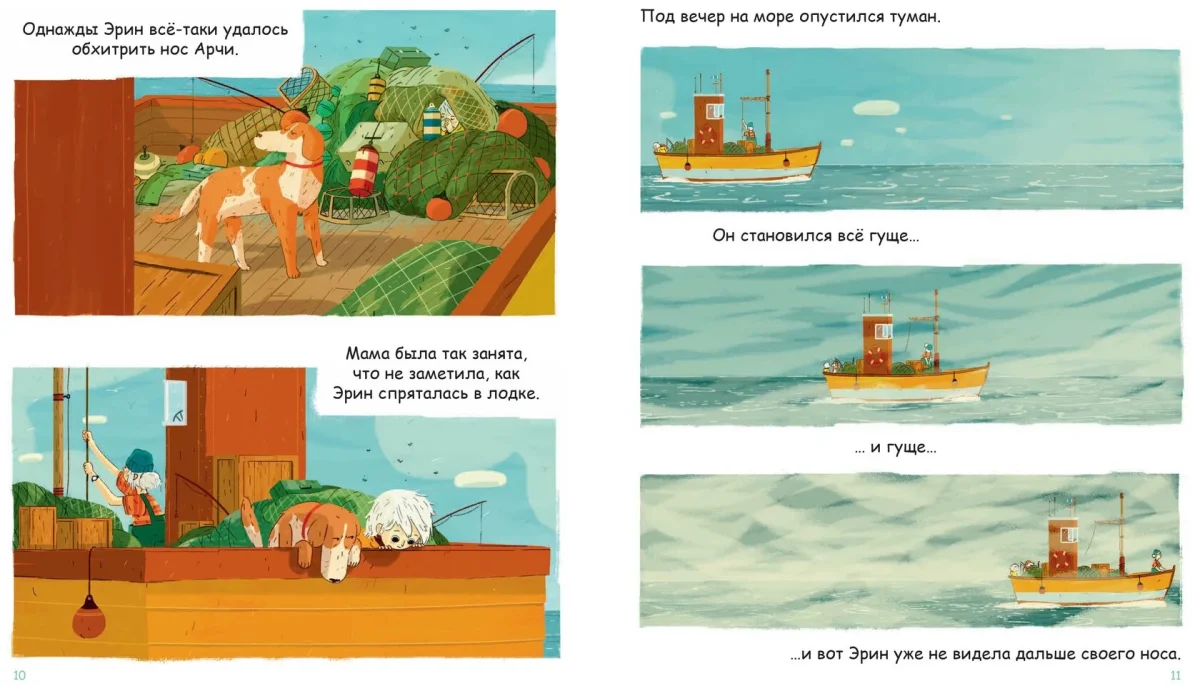 Однажды Эрин всё-таки удалось обхитрить нос Арчи.

Мама была так занята, что не заметила, как Эрин спряталась в лодке.

10

Под вечер на море опустился туман.

Он становился всё гуще…

… и гуще…

…и вот Эрин уже не видела дальше своего носа.

11